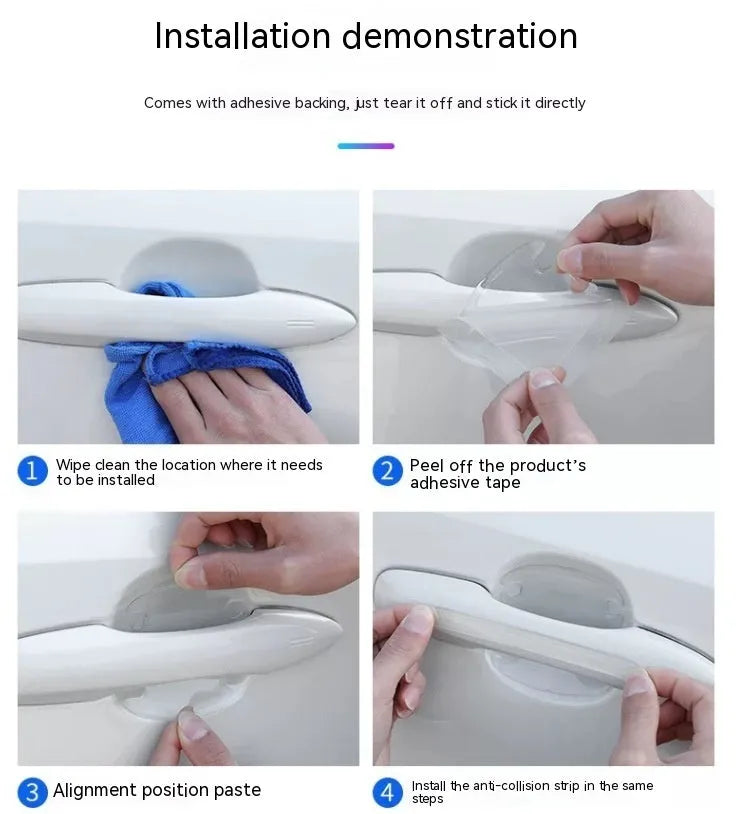 Installation demonstration

Comes with adhesive backing, just tear it off and stick it directly

1 Wipe clean the location where it needs to be installed

2 Peel off the product's adhesive tape

3 Alignment position paste

4 Install the anti-collision strip in the same steps